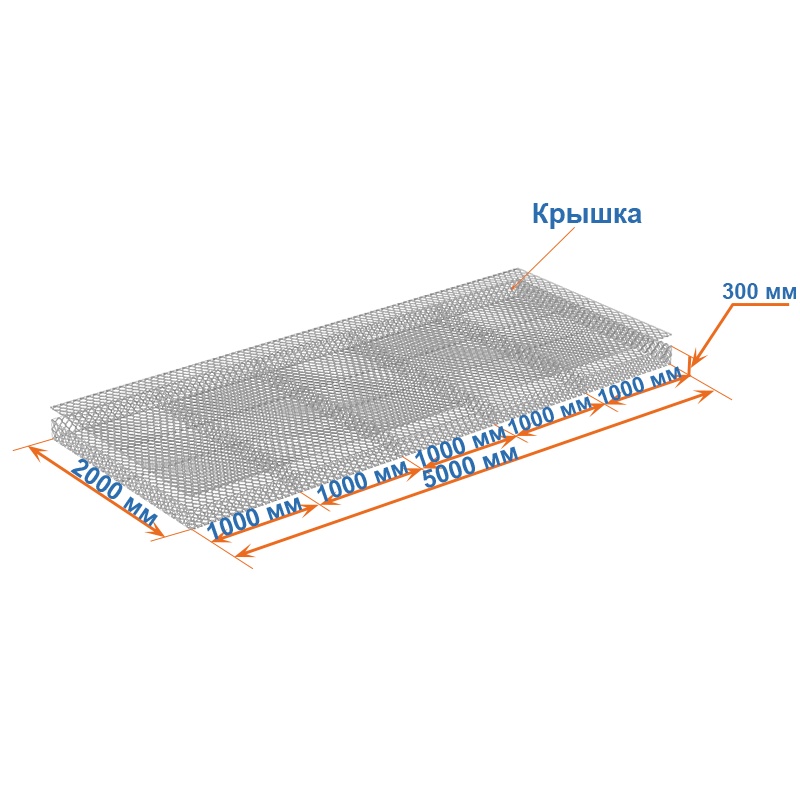 Крышка

300 мм

2000 мм

1000 мм

1000 мм

1000 мм

1000 мм

1000 мм

5000 мм